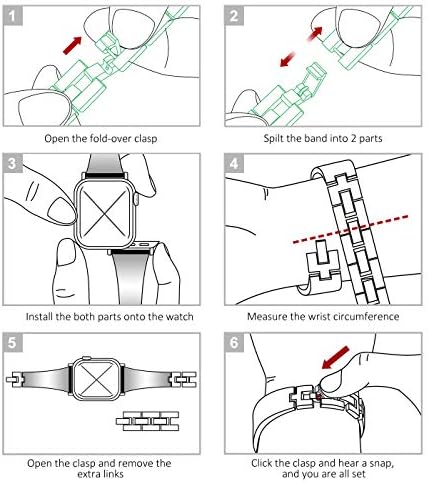 1

Open the fold-over clasp

2

Spilt the band into 2 parts

3

Install the both parts onto the watch

4

Measure the wrist circumference

5

Open the clasp and remove the extra links

6

Click the clasp and hear a snap, and you are all set