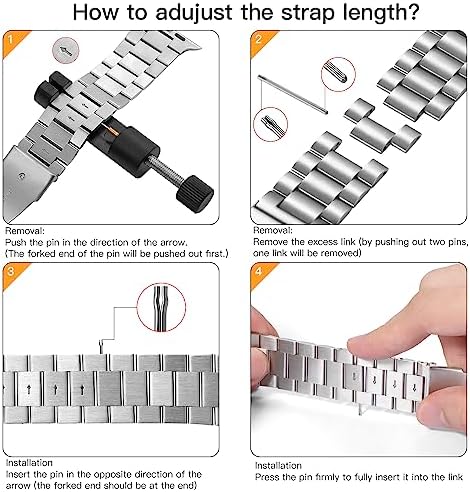 How to adujust the strap length?

1

Removal:
Push the pin in the direction of the arrow. (The forked end of the pin will be pushed out first.)

2

Removal:
Remove the excess link (by pushing out two pins, one link will be removed)

3

Installation
Insert the pin in the opposite direction of the arrow (the forked end should be at the end)

4

Installation
Press the pin firmly to fully insert it into the link